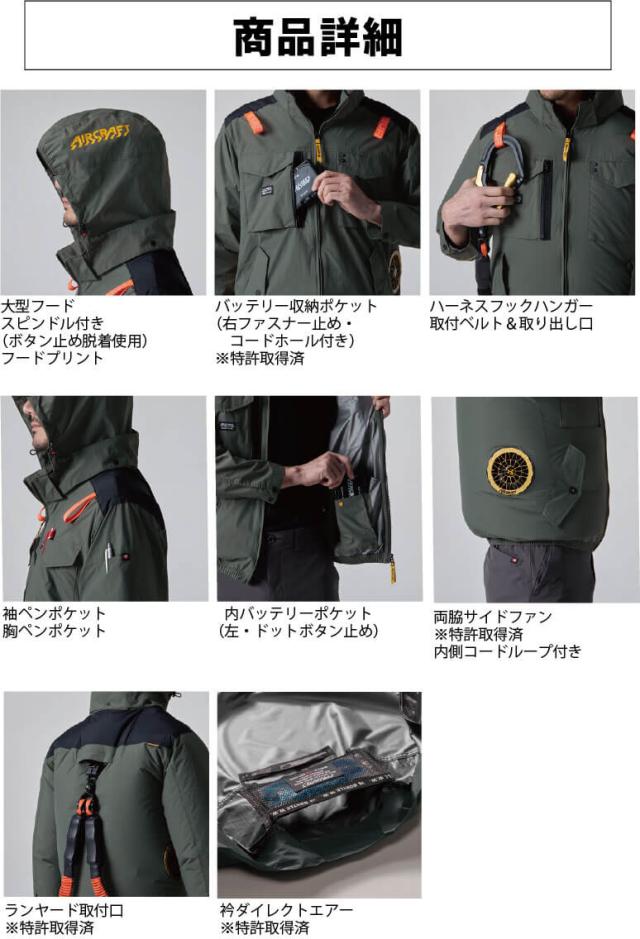 商品詳細

AIRCRAFT

大型フード
スピンドル付き
(ボタン止め脱着使用)
フードプリント

バッテリー収納ポケット
(右ファスナー止め・
コードホール付き)
※特許取得済

ハーネスフックハンガー
取付ベルト＆取り出し口

袖ペンポケット
胸ペンポケット

内バッテリーポケット
(左・ドットボタン止め)

両脇サイドファン
※特許取得済
内側コードループ付き

ランヤード取付口
※特許取得済

衿ダイレクトエアー
※特許取得済